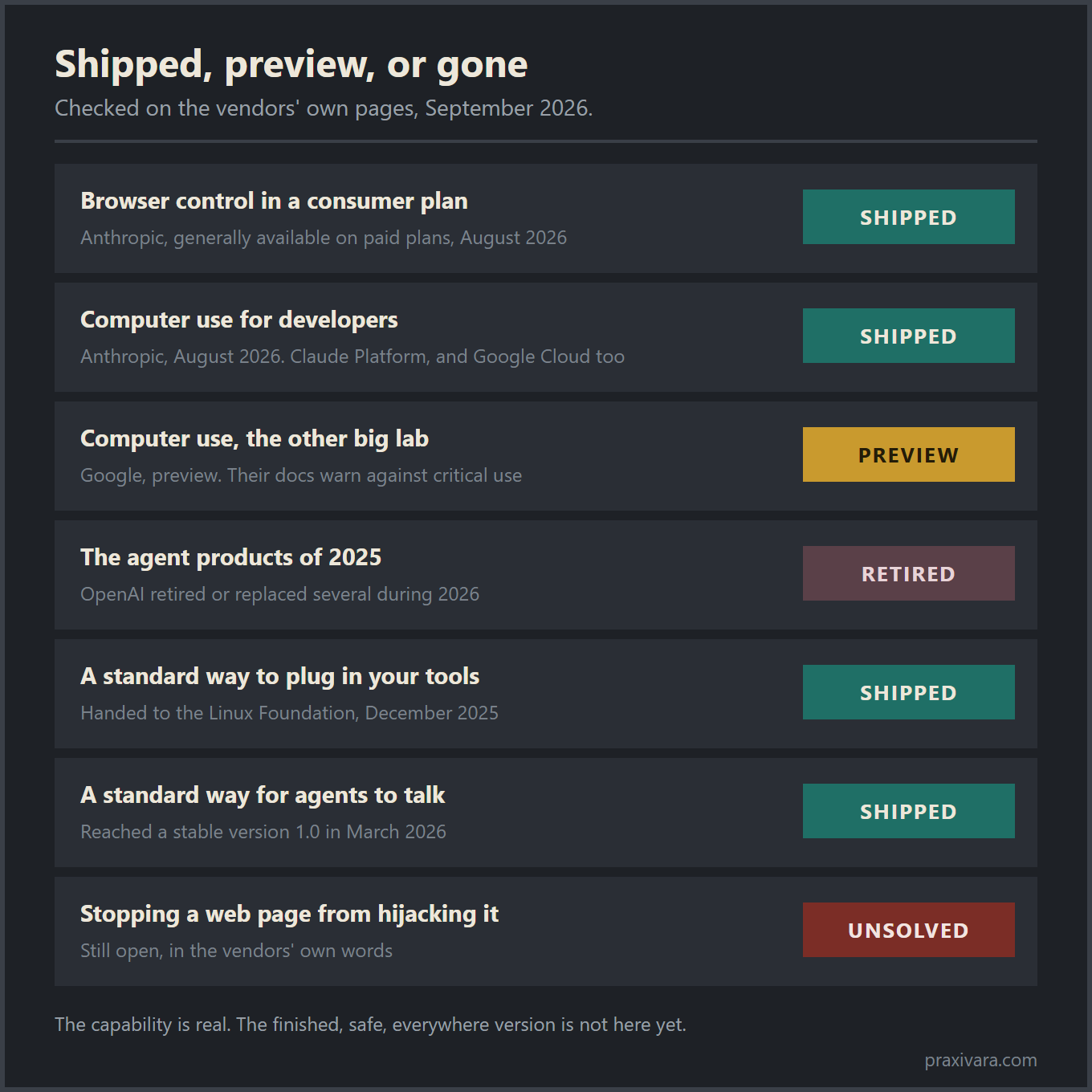 Shipped, preview, or gone
Checked on the vendors' own pages, September 2026.

Browser control in a consumer plan
Anthropic, generally available on paid plans, August 2026
SHIPPED

Computer use for developers
Anthropic, August 2026. Claude Platform, and Google Cloud too
SHIPPED

Computer use, the other big lab
Google, preview. Their docs warn against critical use
PREVIEW

The agent products of 2025
OpenAI retired or replaced several during 2026
RETIRED

A standard way to plug in your tools
Handed to the Linux Foundation, December 2025
SHIPPED

A standard way for agents to talk
Reached a stable version 1.0 in March 2026
SHIPPED

Stopping a web page from hijacking it
Still open, in the vendors' own words
UNSOLVED

The capability is real. The finished, safe, everywhere version is not here yet.

praxivara.com